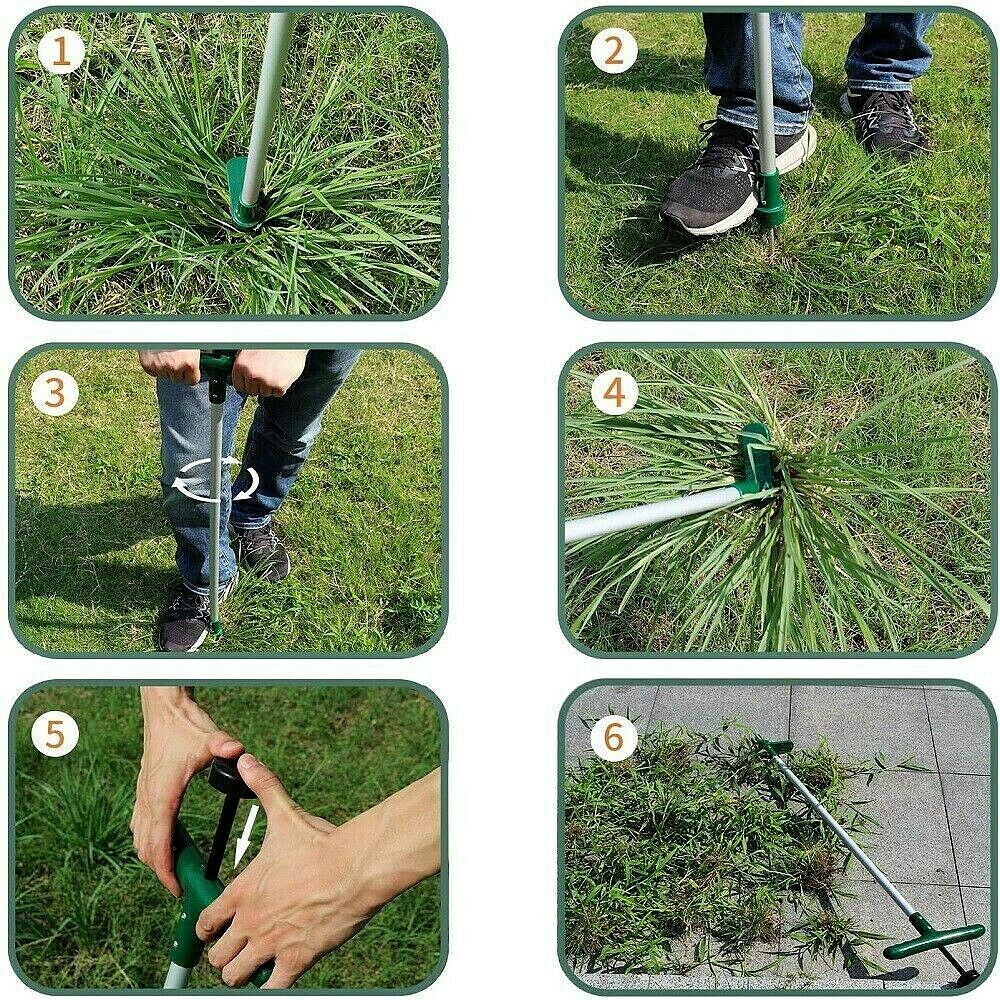 1

2

3

4

5

6