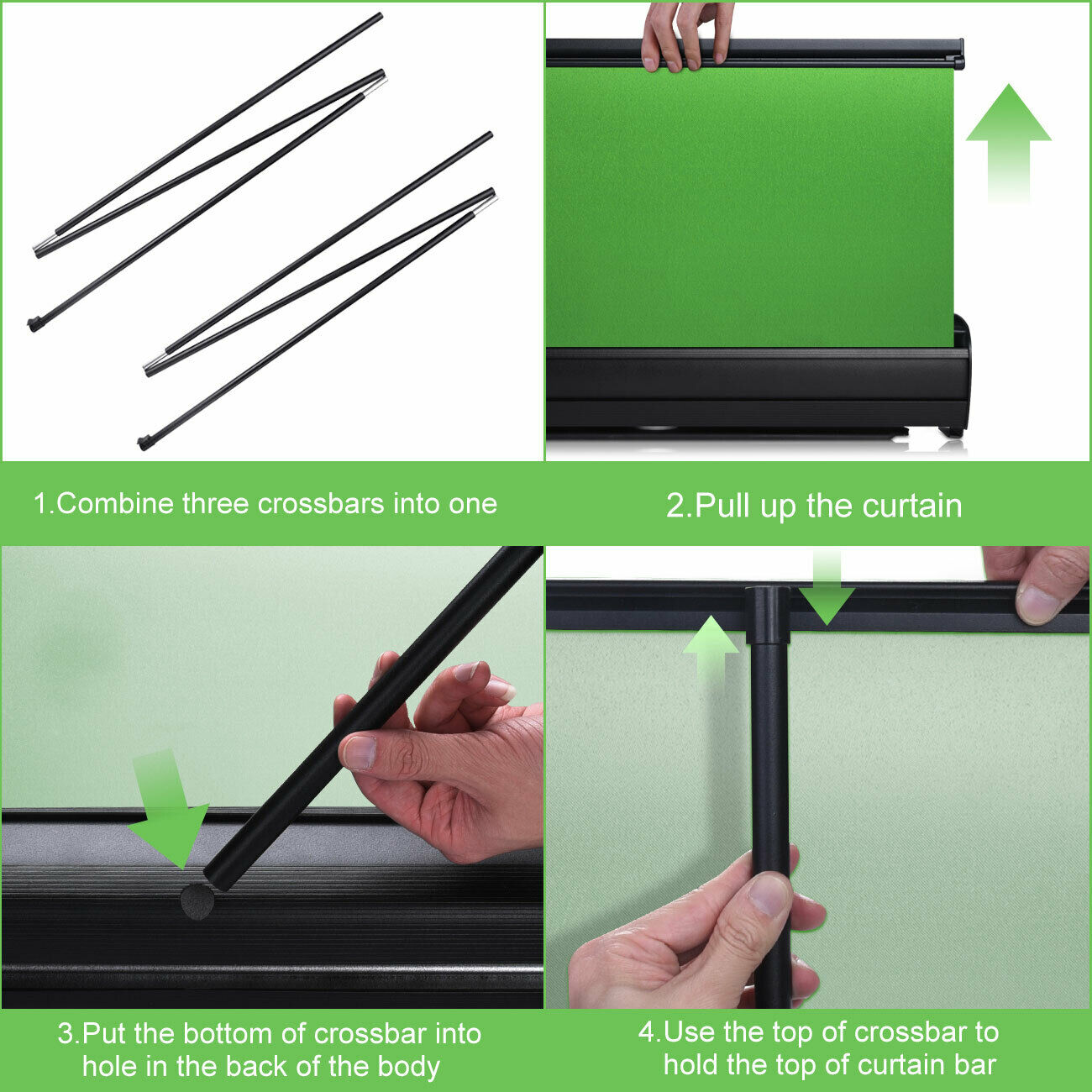 1.Combine three crossbars into one

2.Pull up the curtain

3.Put the bottom of crossbar into hole in the back of the body

4.Use the top of crossbar to hold the top of curtain bar