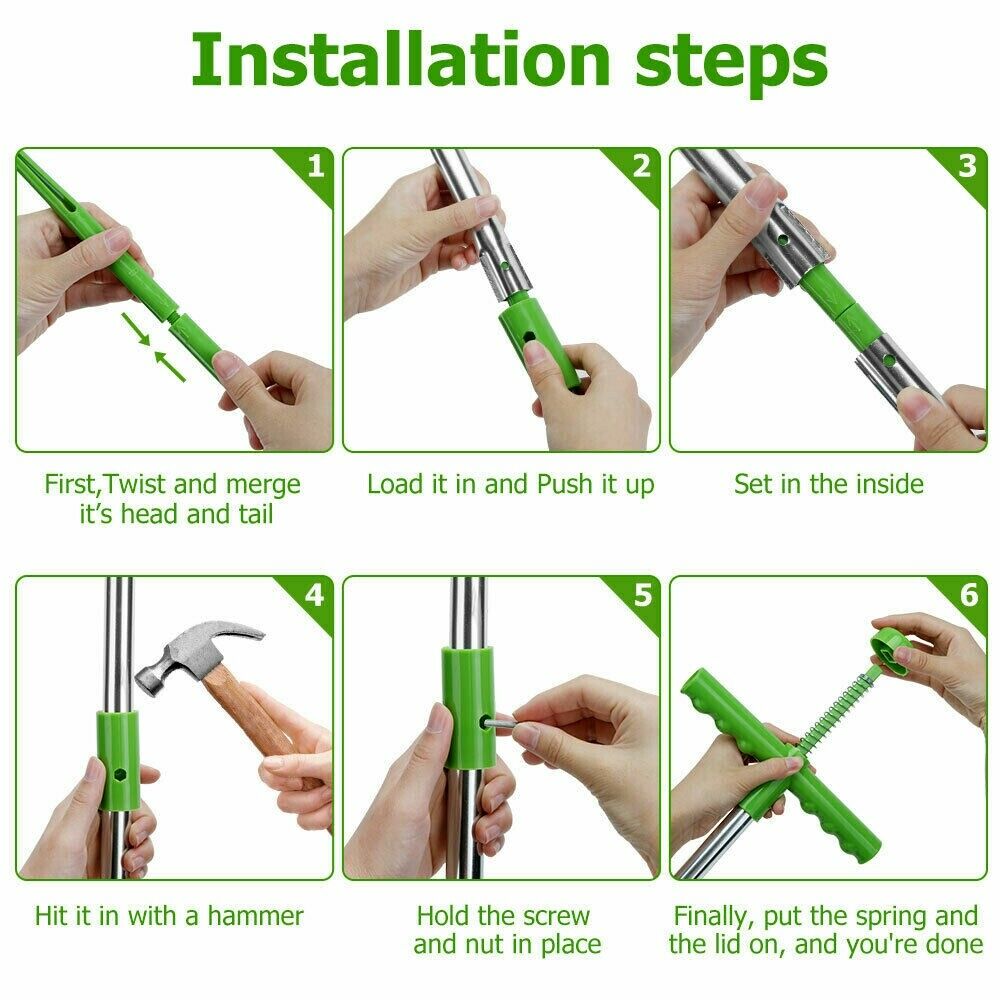 Installation steps

1

First,Twist and merge it's head and tail

2

Load it in and Push it up

3

Set in the inside

4

Hit it in with a hammer

5

Hold the screw and nut in place

6

Finally, put the spring and the lid on, and you're done