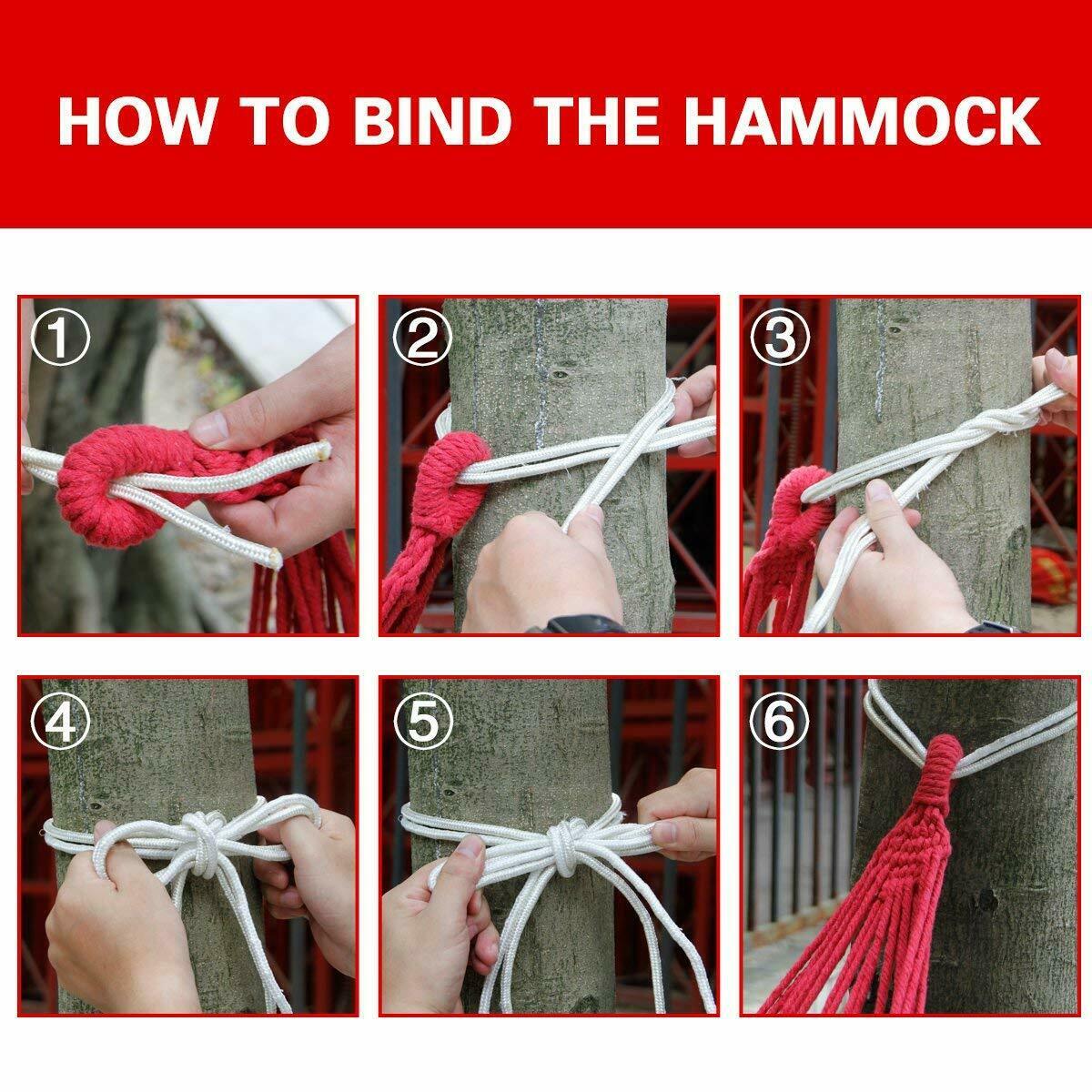 HOW TO BIND THE HAMMOCK

①

②

③

④

⑤

⑥