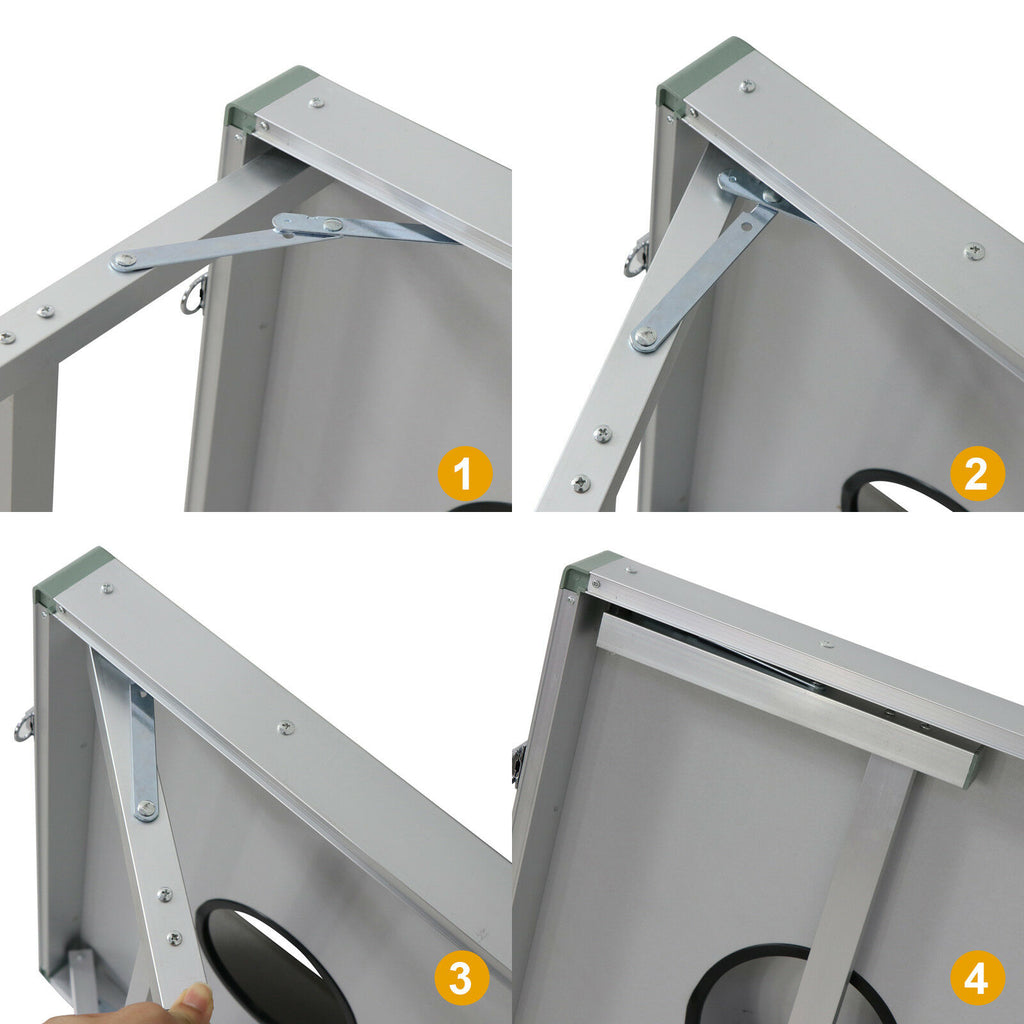 1

2

3

4